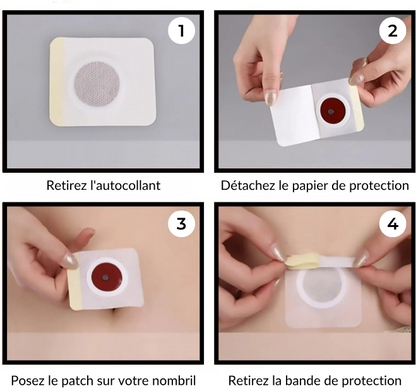 1

Retirez l'autocollant

2

Détachez le papier de protection

3

Posez le patch sur votre nombril

4

Retirez la bande de protection