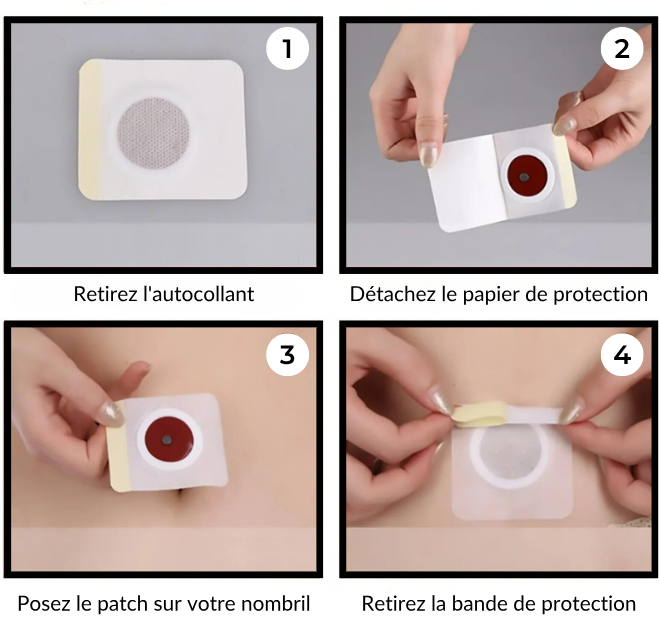 1

Retirez l'autocollant

2

Détachez le papier de protection

3

Posez le patch sur votre nombril

4

Retirez la bande de protection